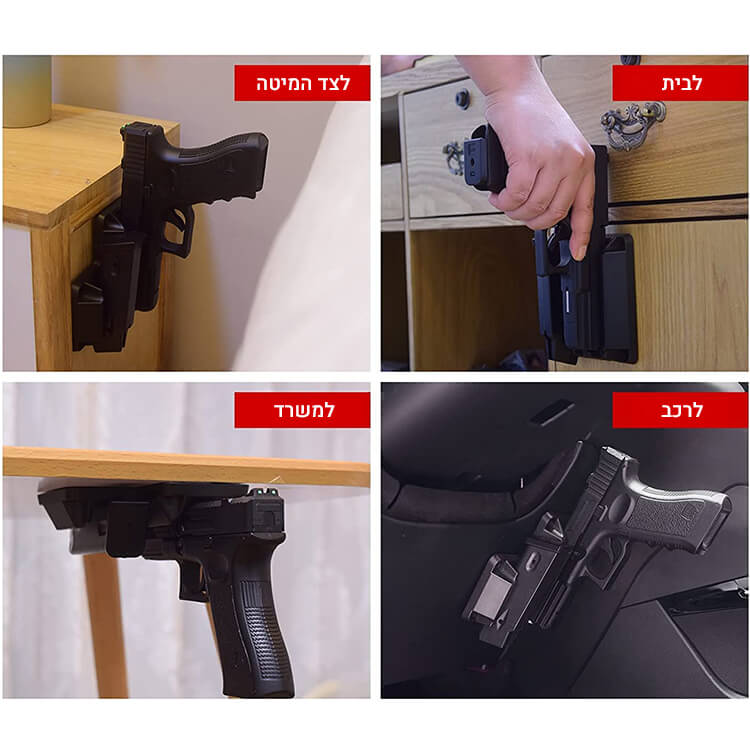 לבית

לצד המיטה

לרכב

למשרד