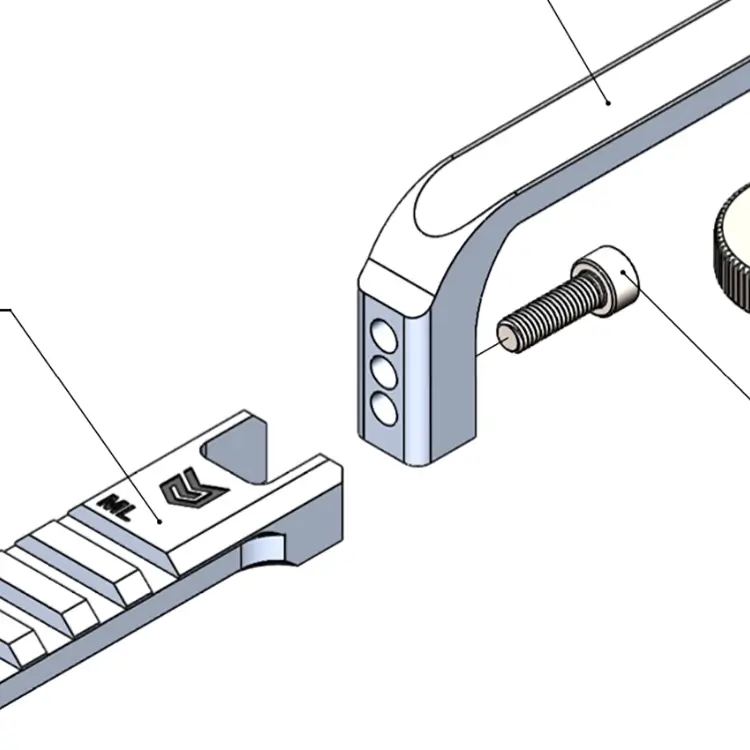 ML